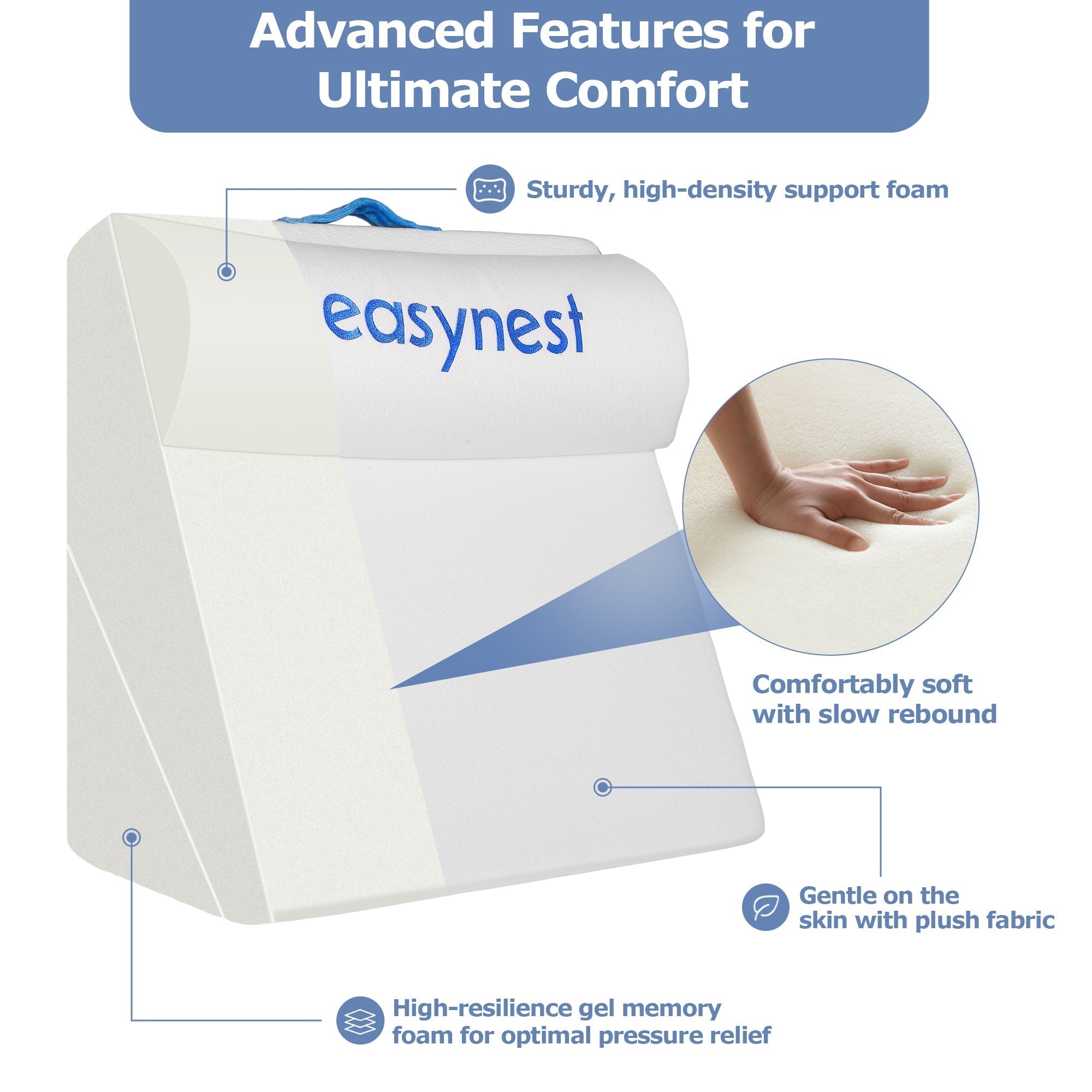 Advanced Features for Ultimate Comfort

Sturdy, high-density support foam

easynest

Comfortably soft with slow rebound

Gentle on the skin with plush fabric

High-resilience gel memory foam for optimal pressure relief